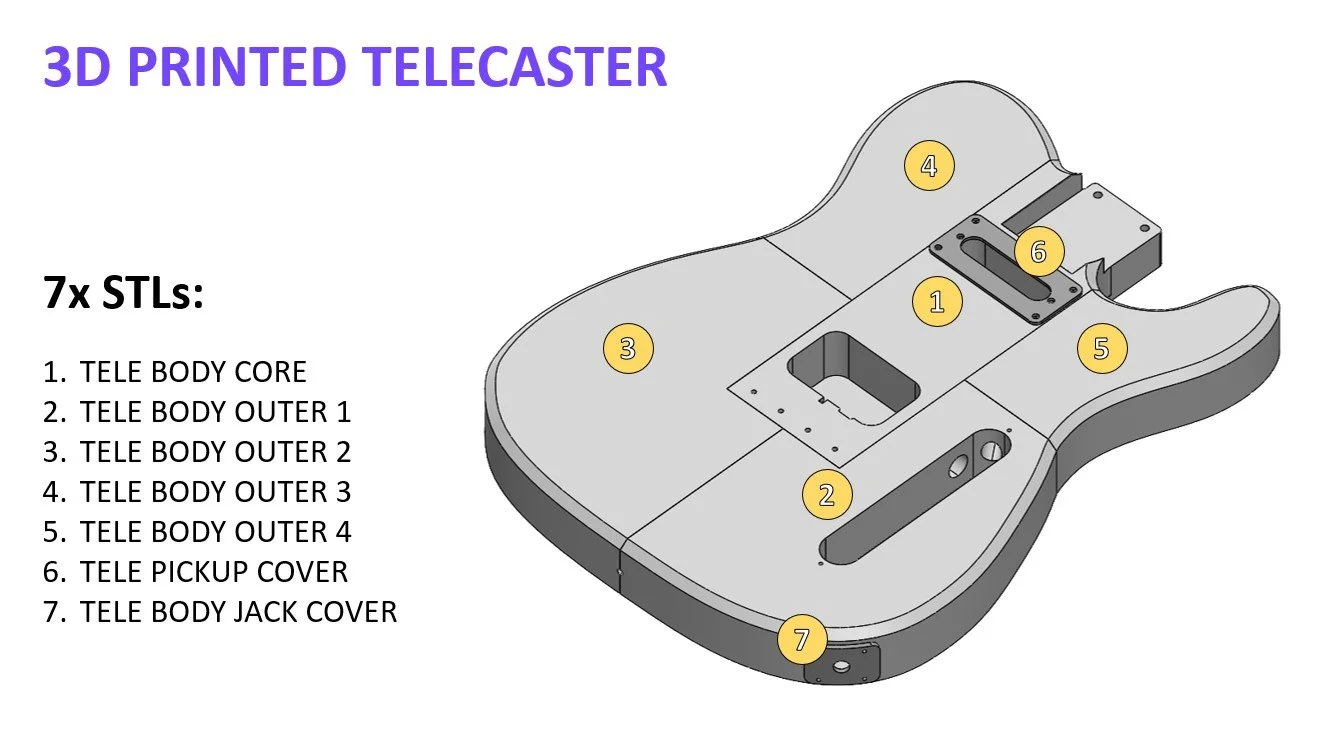 3D PRINTED TELECASTER

7x STLs:

1. TELE BODY CORE
2. TELE BODY OUTER 1
3. TELE BODY OUTER 2
4. TELE BODY OUTER 3
5. TELE BODY OUTER 4
6. TELE PICKUP COVER
7. TELE BODY JACK COVER

4

6

1

3

5

2

7